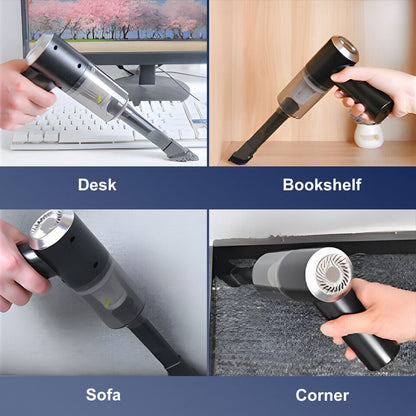 Desk

Bookshelf

Sofa

Corner